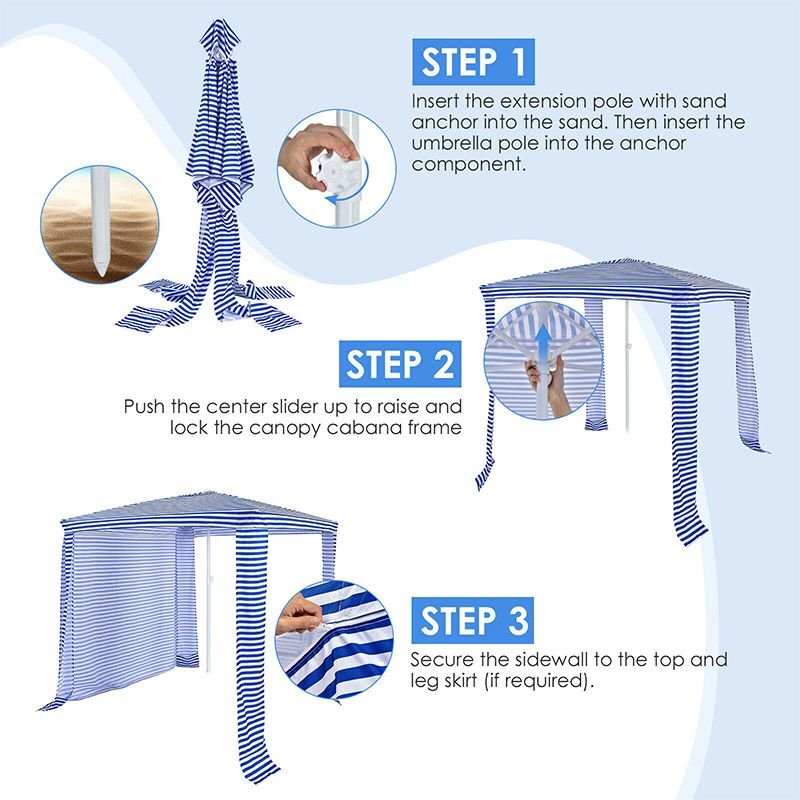 STEP 1

Insert the extension pole with sand anchor into the sand. Then insert the umbrella pole into the anchor component.

STEP 2

Push the center slider up to raise and lock the canopy cabana frame

STEP 3

Secure the sidewall to the top and leg skirt (if required).